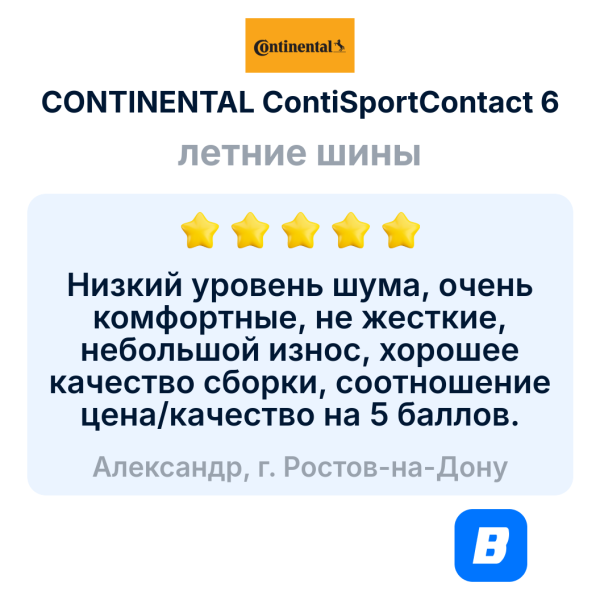 Continental

CONTINENTAL ContiSportContact 6

летние шины

Низкий уровень шума, очень комфортные, не жесткие, небольшой износ, хорошее качество сборки, соотношение цена/качество на 5 баллов.

Александр, г. Ростов-на-Дону

B